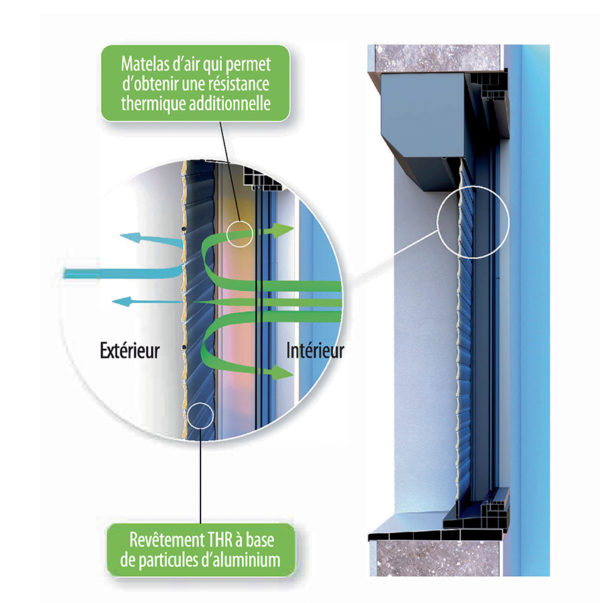 Matelas d'air qui permet d'obtenir une résistance thermique additionnelle

Extérieur

Intérieur

Revêtement THR à base de particules d'aluminium